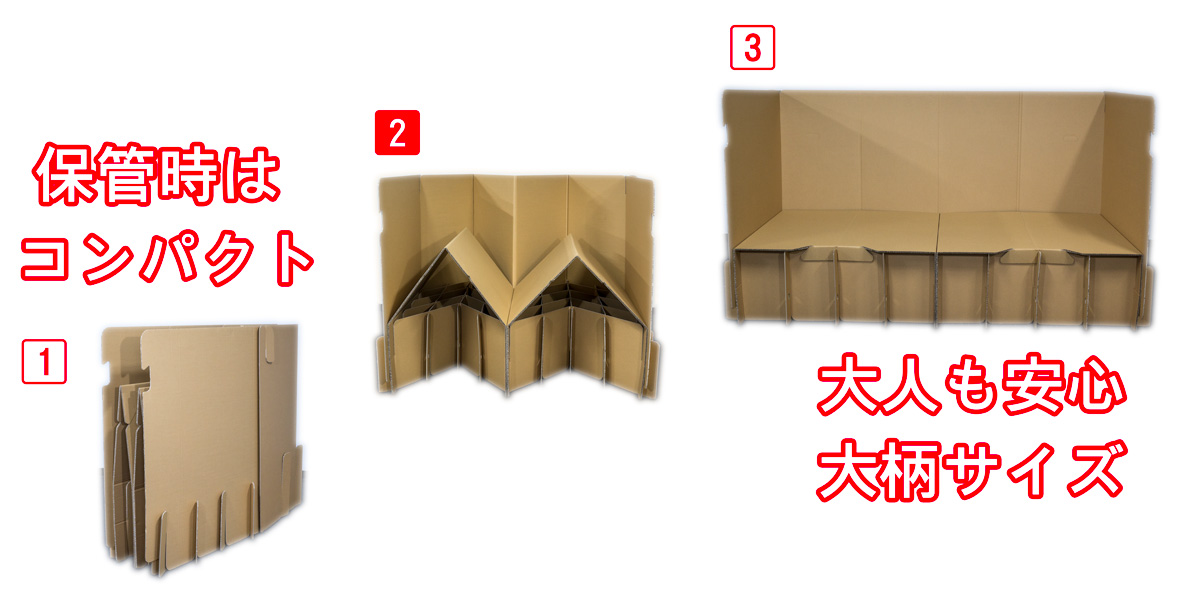 保管時は
コンパクト

1

2

3

大人も安心
大柄サイズ